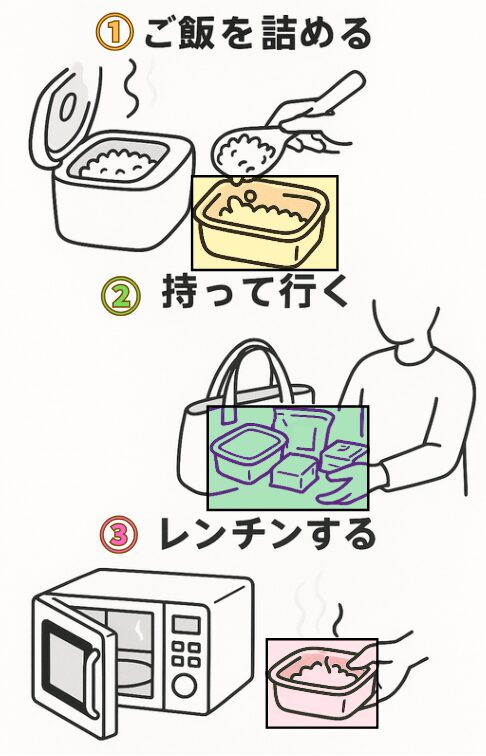 ① ご飯を詰める

② 持って行く

③ レンチンする